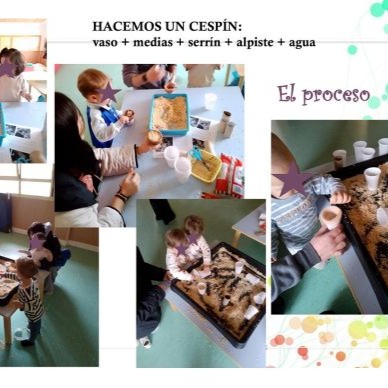 HACEMOS UN CESPÍN:
vaso + medias + serrín + alpiste + agua

El proceso