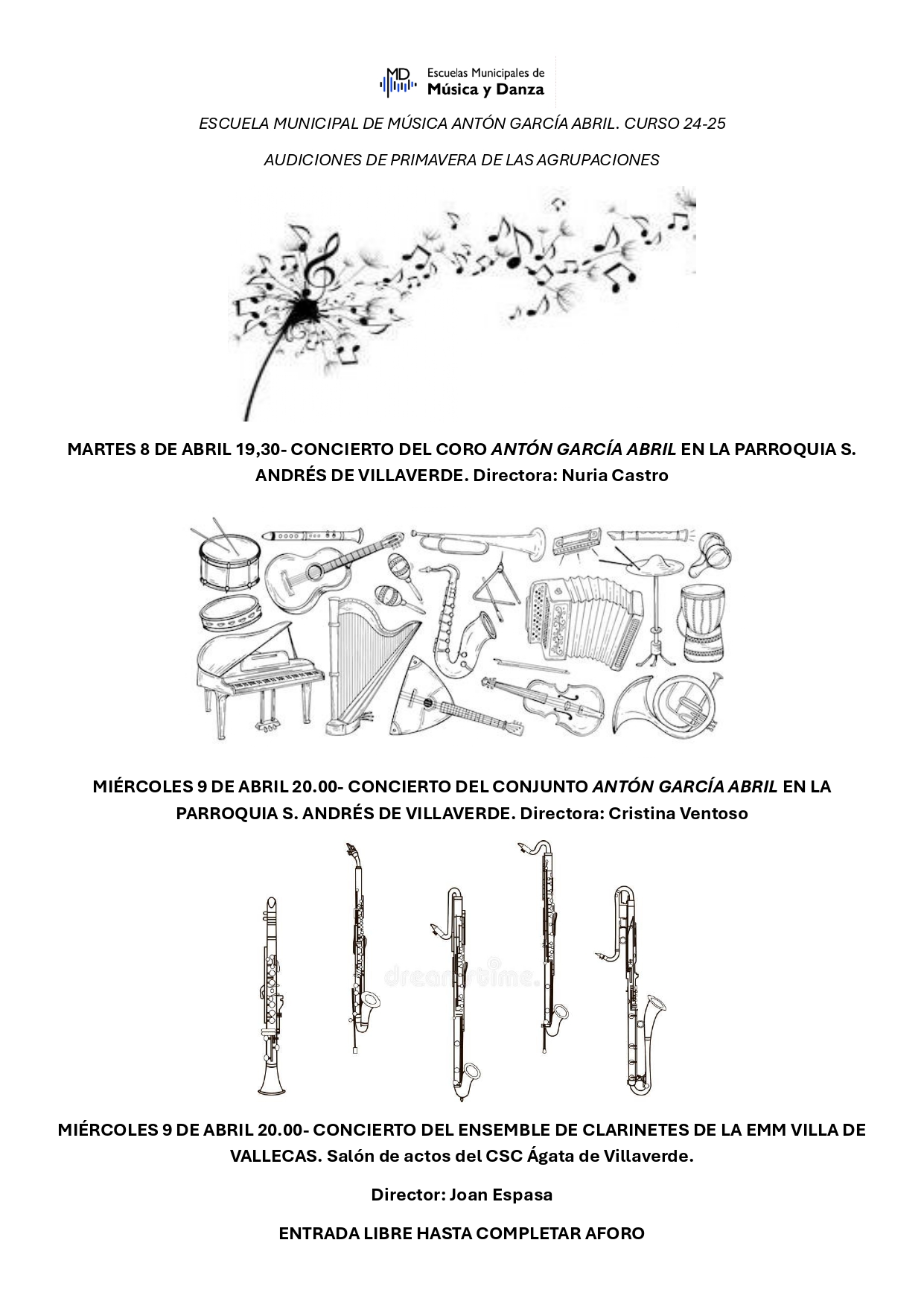 MD Escuelas Municipales de Música y Danza

ESCUELA MUNICIPAL DE MÚSICA ANTÓN GARCÍA ABRIL. CURSO 24-25

AUDICIONES DE PRIMAVERA DE LAS AGRUPACIONES

MARTES 8 DE ABRIL 19,30- CONCIERTO DEL CORO ANTÓN GARCÍA ABRIL EN LA PARROQUIA S. ANDRÉS DE VILLAVERDE. Directora: Nuria Castro

MIÉRCOLES 9 DE ABRIL 20.00- CONCIERTO DEL CONJUNTO ANTÓN GARCÍA ABRIL EN LA PARROQUIA S. ANDRÉS DE VILLAVERDE. Directora: Cristina Ventoso

dreamstime.

MIÉRCOLES 9 DE ABRIL 20.00- CONCIERTO DEL ENSEMBLE DE CLARINETES DE LA EMM VILLA DE VALLECAS. Salón de actos del CSC Ágata de Villaverde.

Director: Joan Espasa

ENTRADA LIBRE HASTA COMPLETAR AFORO